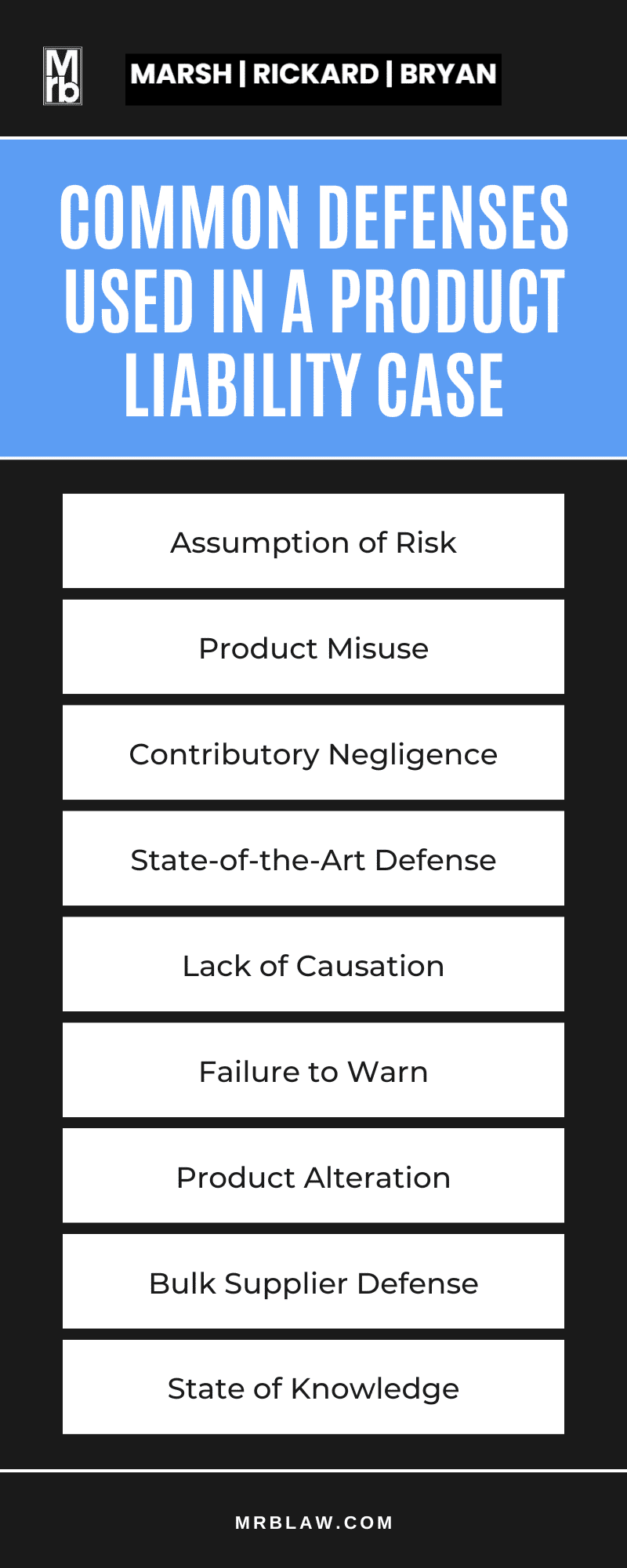 Mrb

MARSH | RICKARD | BRYAN

COMMON DEFENSES USED IN A PRODUCT LIABILITY CASE

Assumption of Risk

Product Misuse

Contributory Negligence

State-of-the-Art Defense

Lack of Causation

Failure to Warn

Product Alteration

Bulk Supplier Defense

State of Knowledge

MRBLAW.COM